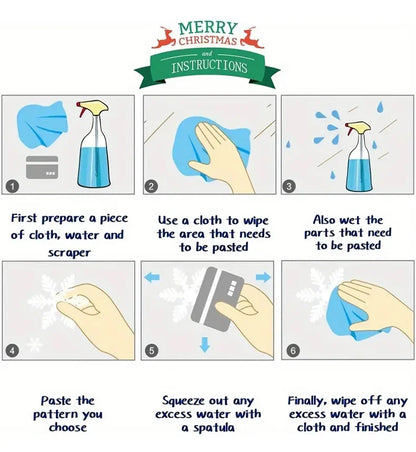 MERRY CHRISTMAS
and
INSTRUCTIONS

1

2

3

First prepare a piece of cloth, water and scraper

Use a cloth to wipe the area that needs to be pasted

Also wet the parts that need to be pasted

4

5

6

Paste the pattern you choose

Squeeze out any excess water with a spatula

Finally, wipe off any excess water with a cloth and finished